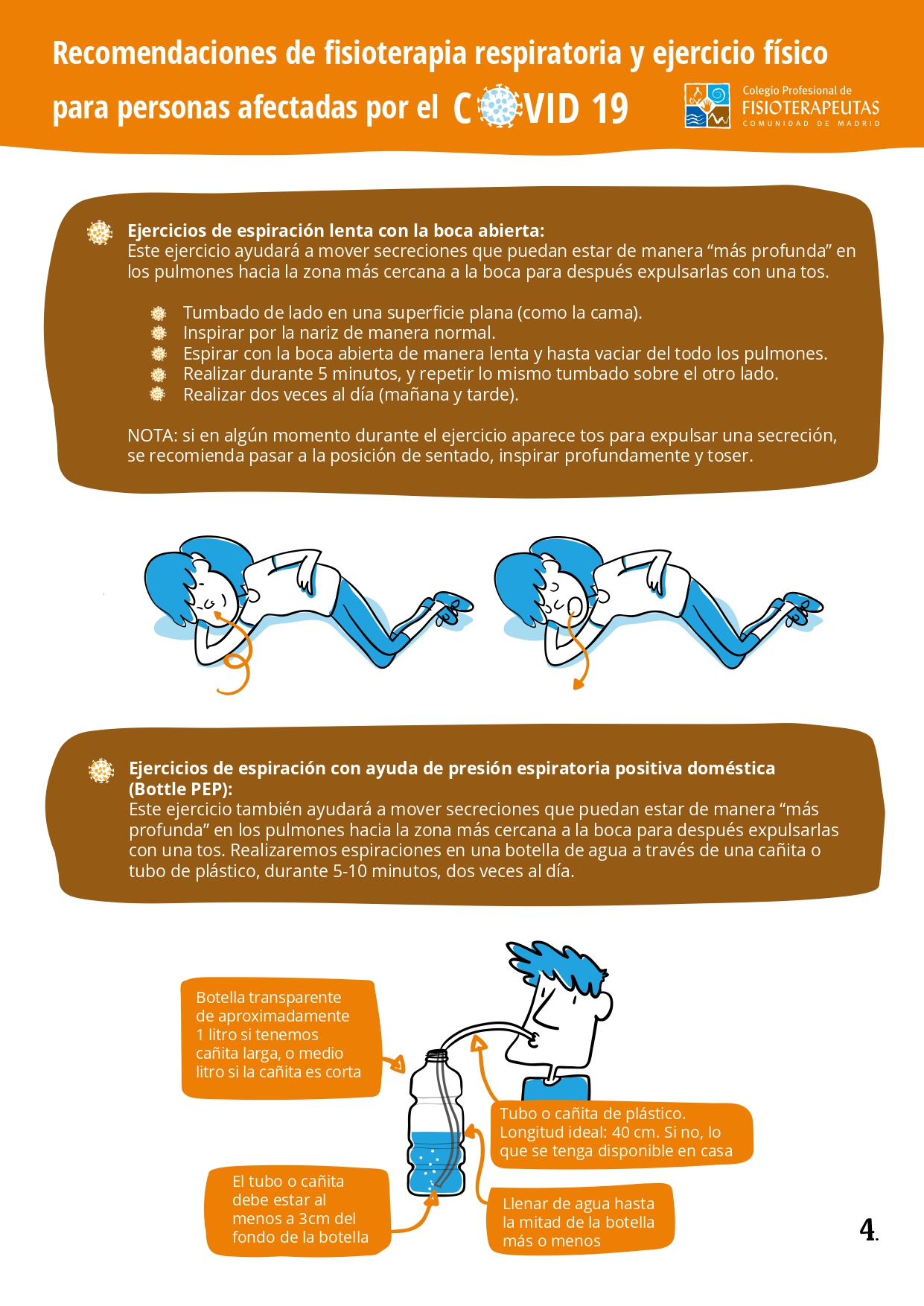 Recomendaciones de fisioterapia respiratoria y ejercicio físico para personas afectadas por el COVID 19

Colegio Profesional de FISIOTERAPEUTAS COMUNIDAD DE MADRID

Ejercicios de espiración lenta con la boca abierta:
Este ejercicio ayudará a mover secreciones que puedan estar de manera “más profunda” en los pulmones hacia la zona más cercana a la boca para después expulsarlas con una tos.

Tumbado de lado en una superficie plana (como la cama).
Inspirar por la nariz de manera normal.
Espirar con la boca abierta de manera lenta y hasta vaciar del todo los pulmones.
Realizar durante 5 minutos, y repetir lo mismo tumbado sobre el otro lado.
Realizar dos veces al día (mañana y tarde).

NOTA: si en algún momento durante el ejercicio aparece tos para expulsar una secreción, se recomienda pasar a la posición de sentado, inspirar profundamente y toser.

Ejercicios de espiración con ayuda de presión espiratoria positiva doméstica (Bottle PEP):
Este ejercicio también ayudará a mover secreciones que puedan estar de manera “más profunda” en los pulmones hacia la zona más cercana a la boca para después expulsarlas con una tos. Realizaremos espiraciones en una botella de agua a través de una cañita o tubo de plástico, durante 5-10 minutos, dos veces al día.

Botella transparente de aproximadamente 1 litro si tenemos cañita larga, o medio litro si la cañita es corta

Tubo o cañita de plástico. Longitud ideal: 40 cm. Si no, lo que se tenga disponible en casa

El tubo o cañita debe estar al menos a 3cm del fondo de la botella

Llenar de agua hasta la mitad de la botella más o menos

4.