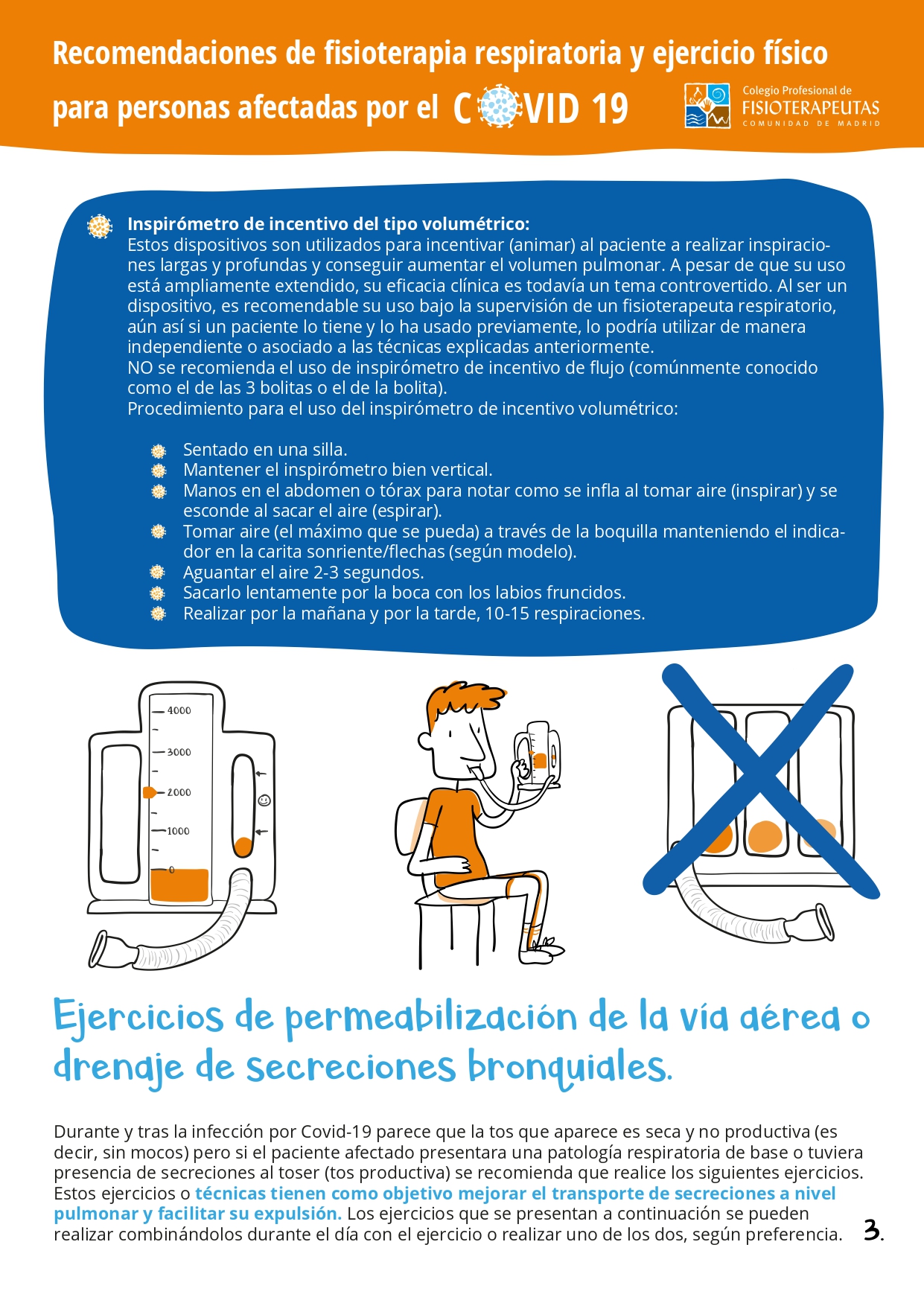 Recomendaciones de fisioterapia respiratoria y ejercicio físico para personas afectadas por el COVID 19

Colegio Profesional de FISIOTERAPEUTAS COMUNIDAD DE MADRID

Inspirómetro de incentivo del tipo volumétrico:
Estos dispositivos son utilizados para incentivar (animar) al paciente a realizar inspiraciones largas y profundas y conseguir aumentar el volumen pulmonar. A pesar de que su uso está ampliamente extendido, su eficacia clínica es todavía un tema controvertido. Al ser un dispositivo, es recomendable su uso bajo la supervisión de un fisioterapeuta respiratorio, aún así si un paciente lo tiene y lo ha usado previamente, lo podría utilizar de manera independiente o asociado a las técnicas explicadas anteriormente.
NO se recomienda el uso de inspirómetro de incentivo de flujo (comúnmente conocido como el de las 3 bolitas o el de la bolita).
Procedimiento para el uso del inspirómetro de incentivo volumétrico:

Sentado en una silla.
Mantener el inspirómetro bien vertical.
Manos en el abdomen o tórax para notar como se infla al tomar aire (inspirar) y se esconde al sacar el aire (espirar).
Tomar aire (el máximo que se pueda) a través de la boquilla manteniendo el indicador en la carita sonriente/flechas (según modelo).
Aguantar el aire 2-3 segundos.
Sacarlo lentamente por la boca con los labios fruncidos.
Realizar por la mañana y por la tarde, 10-15 respiraciones.

4000
3000
2000
1000
0

Ejercicios de permeabilización de la vía aérea o drenaje de secreciones bronquiales.

Durante y tras la infección por Covid-19 parece que la tos que aparece es seca y no productiva (es decir, sin mocos) pero si el paciente afectado presentara una patología respiratoria de base o tuviera presencia de secreciones al toser (tos productiva) se recomienda que realice los siguientes ejercicios. Estos ejercicios o técnicas tienen como objetivo mejorar el transporte de secreciones a nivel pulmonar y facilitar su expulsión. Los ejercicios que se presentan a continuación se pueden realizar combinándolos durante el día con el ejercicio o realizar uno de los dos, según preferencia.

3.