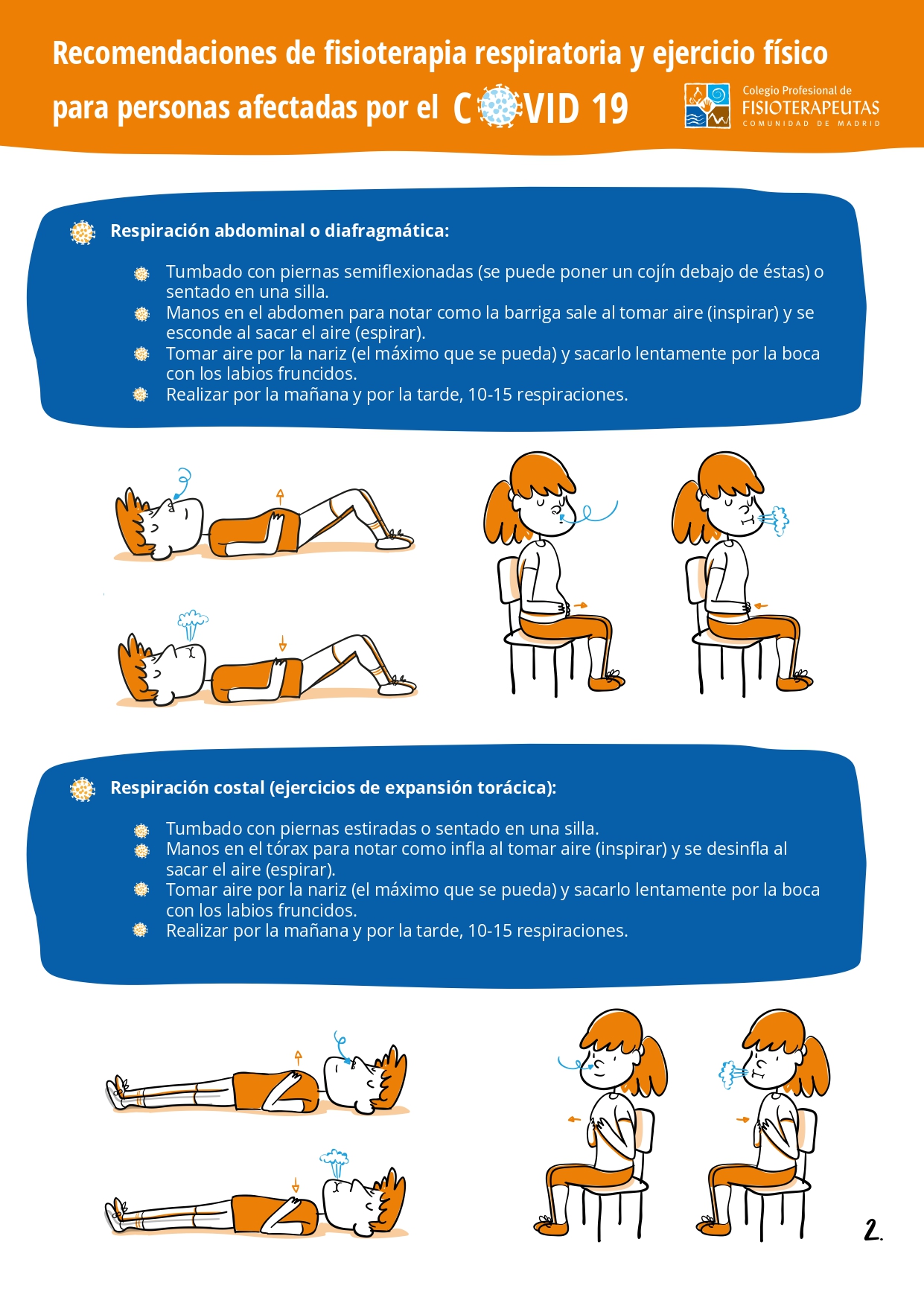 Recomendaciones de fisioterapia respiratoria y ejercicio físico para personas afectadas por el COVID 19

Colegio Profesional de FISIOTERAPEUTAS COMUNIDAD DE MADRID

Respiración abdominal o diafragmática:

Tumbado con piernas semiflexionadas (se puede poner un cojín debajo de éstas) o sentado en una silla.
Manos en el abdomen para notar como la barriga sale al tomar aire (inspirar) y se esconde al sacar el aire (espirar).
Tomar aire por la nariz (el máximo que se pueda) y sacarlo lentamente por la boca con los labios fruncidos.
Realizar por la mañana y por la tarde, 10-15 respiraciones.

Respiración costal (ejercicios de expansión torácica):

Tumbado con piernas estiradas o sentado en una silla.
Manos en el tórax para notar como infla al tomar aire (inspirar) y se desinfla al sacar el aire (espirar).
Tomar aire por la nariz (el máximo que se pueda) y sacarlo lentamente por la boca con los labios fruncidos.
Realizar por la mañana y por la tarde, 10-15 respiraciones.

2.